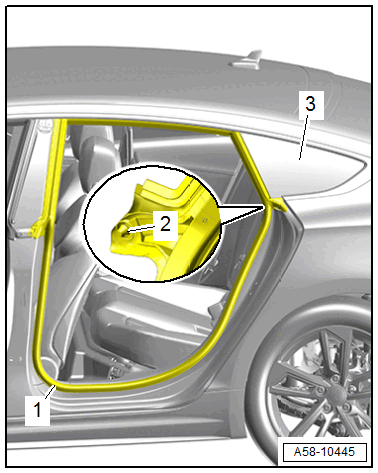 3

2

1

A58-10445