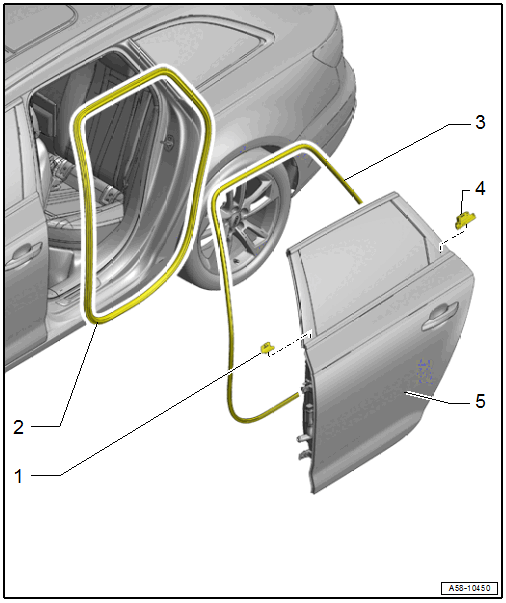 3
4
5
2
1
A58-10450