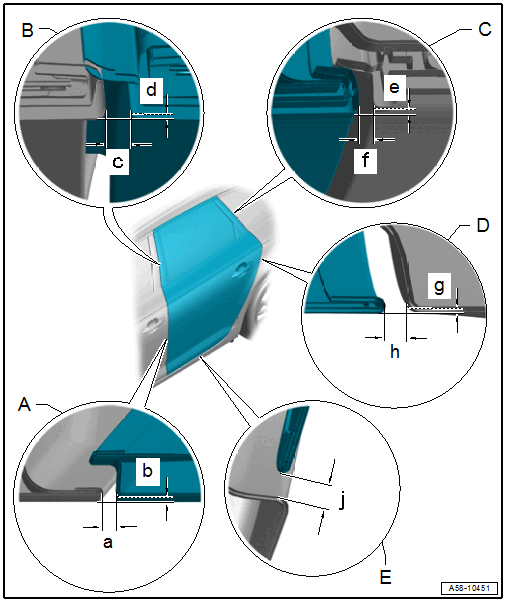 B
d
c
C
e
f
D
g
h
A
b
a
j
E
A58-10451