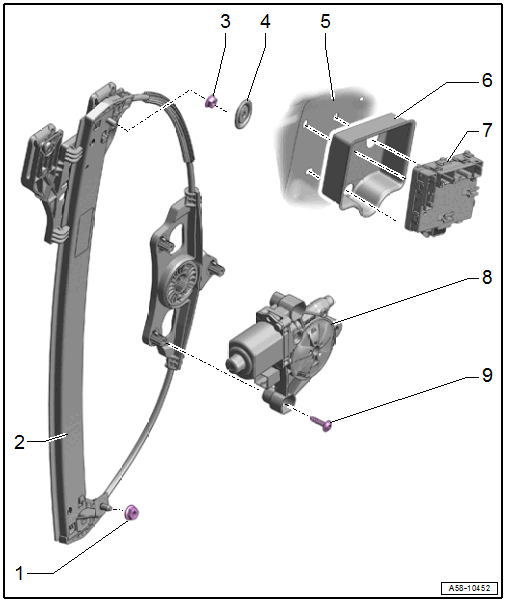 3
4
5
6
7
8
9
2
1
A58-10452