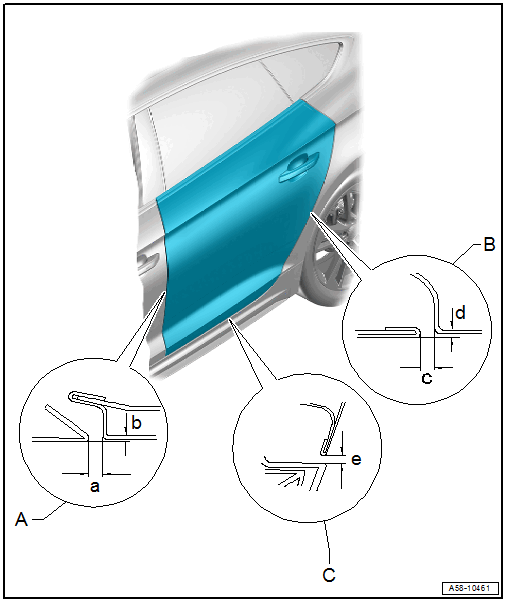 B
d
c
b
a
A
e
C
A58-10461