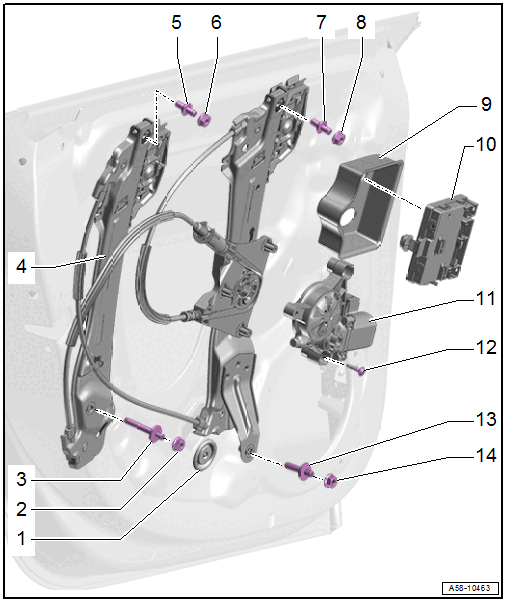 5
6
7
8
9
10
4
11
12
13
14
3
2
1
A58-10463