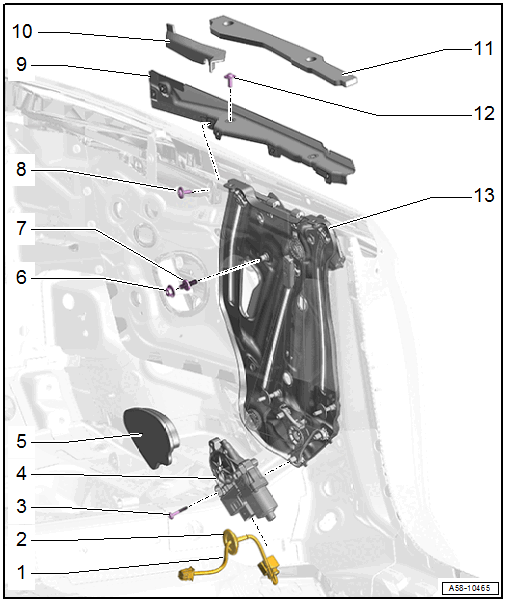 10
11
9
12
8
13
7
6
5
4
3
2
1
A58-10465