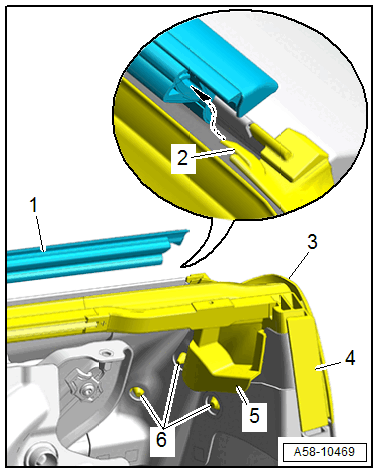 2
1
3
4
5
6
A58-10469