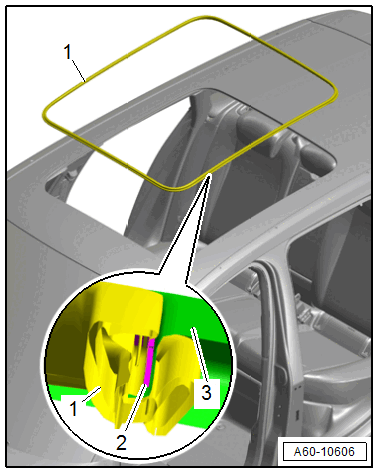 1
1
2
3
A60-10606