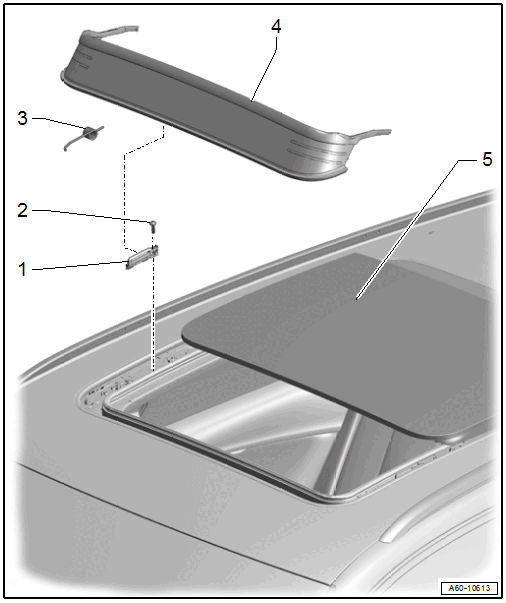 4

3

5

2

1

A60-10613