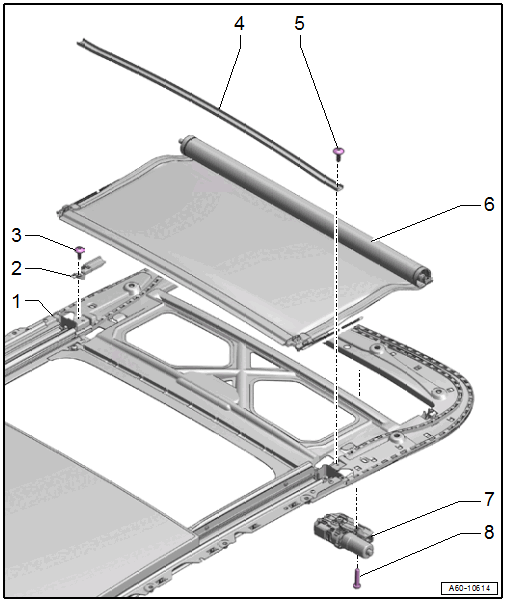 4
5
6
3
2
1
7
8
A60-10614