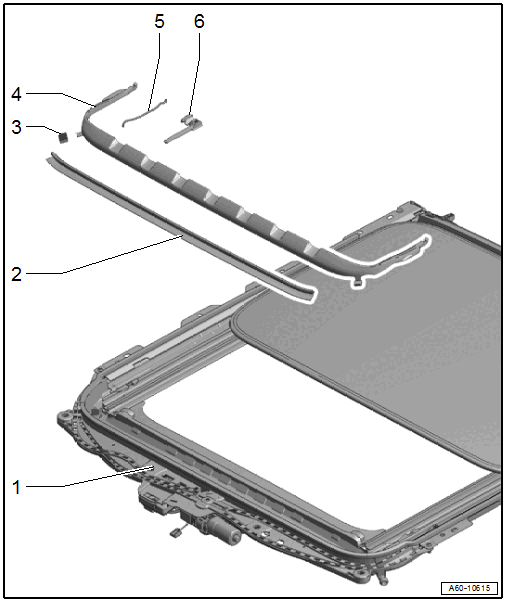 5
6
4
3
2
1
A60-10615