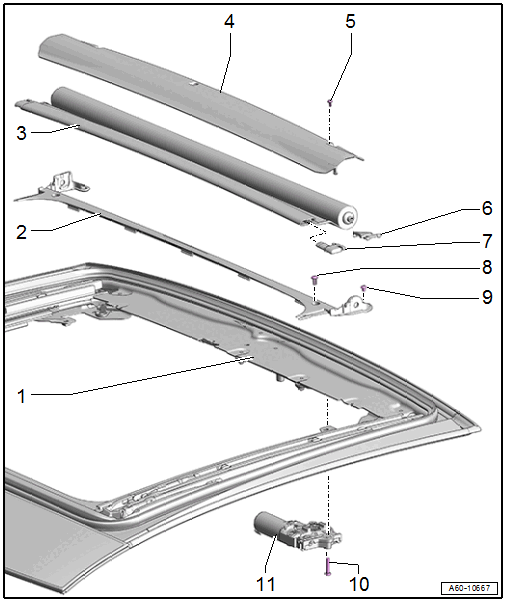 4
5
3
6
2
7
8
9
1
11
10
A60-10667