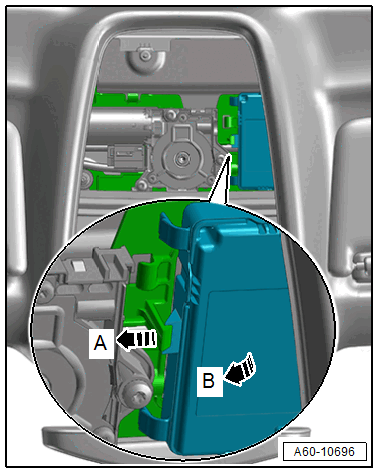 A
B
A60-10696