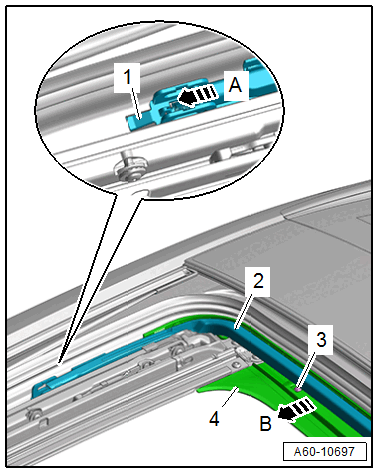 1
A
2
3
4
B
A60-10697