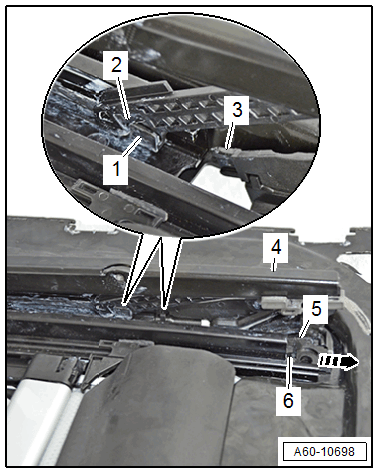 2
3
1
4
5
6
A60-10698