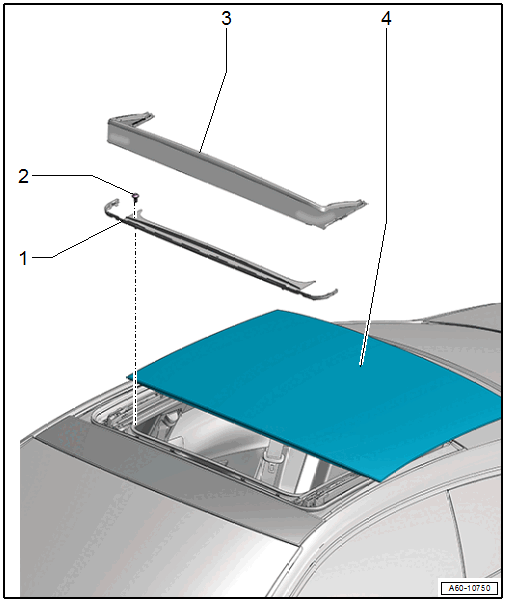 3
4
2
1
A60-10750