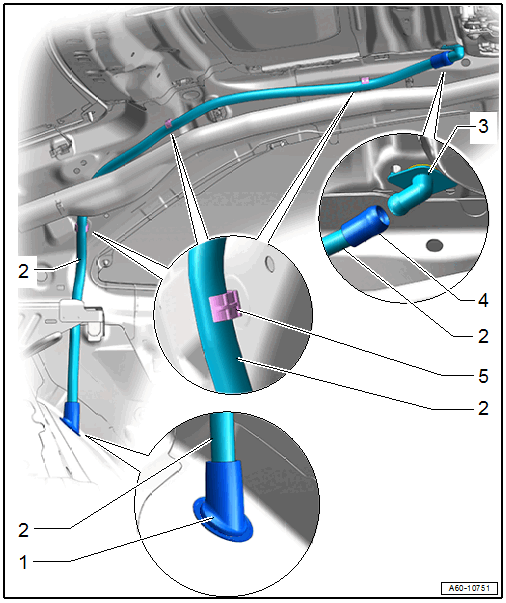 3

2

4

2

5

2

2

1

A60-10751