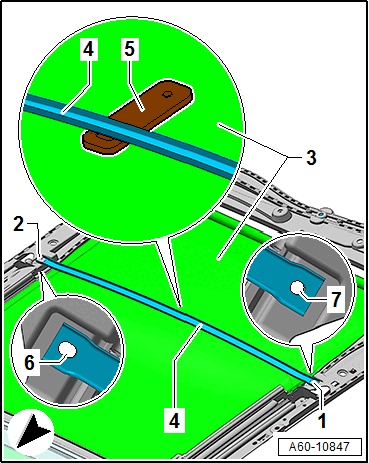 4
5
3
2
7
6
4
1
A60-10847