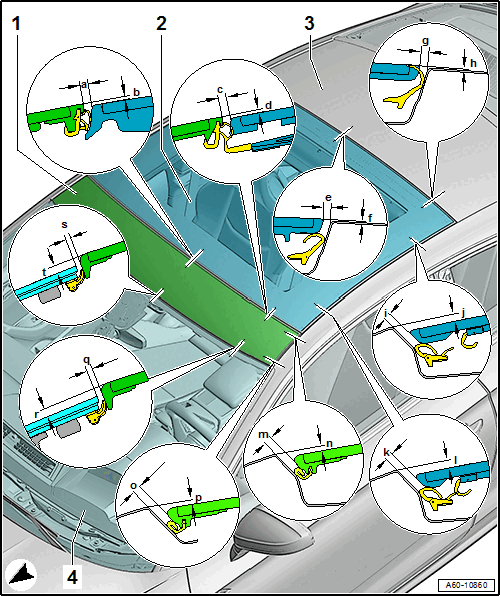 1
2
3
a
b
c
d
g
h
e
f
s
t
i
j
q
r
m
n
k
l
o
p
4
A60-10860