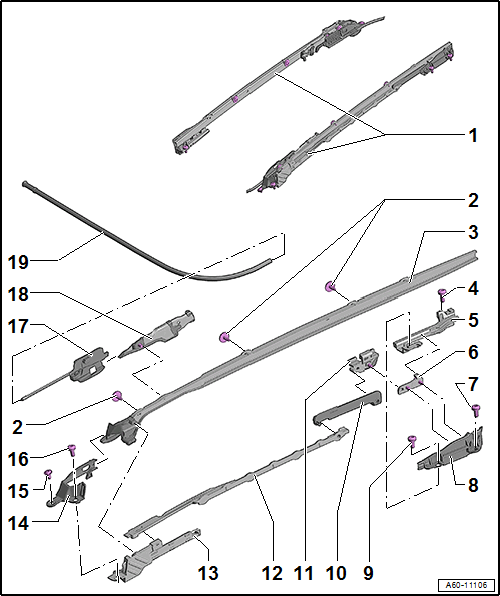 1
2
3
4
5
6
7
8
19
18
17
2
16
15
14
13
12
11
10
9
A60-11106