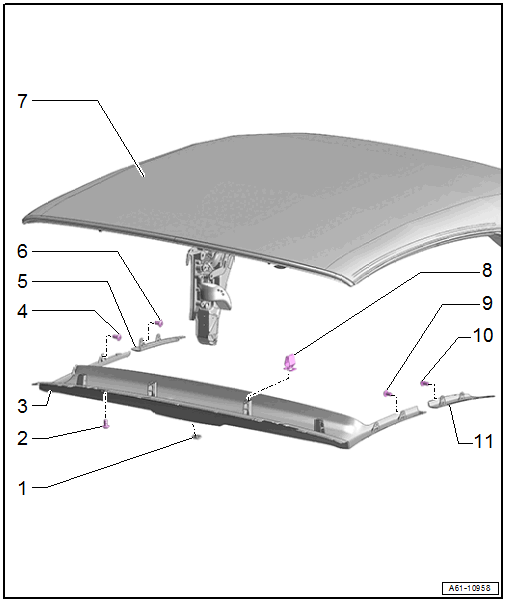 7
6
5
4
8
9
10
3
2
11
1
A61-10958