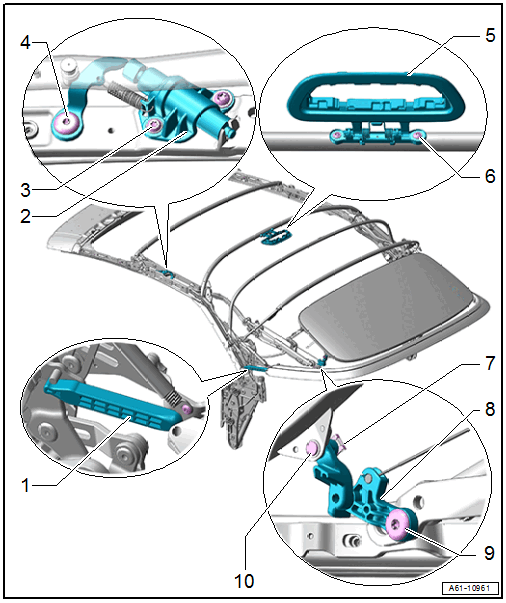 4
5
3
6
2
7
8
1
9
10
A61-10961