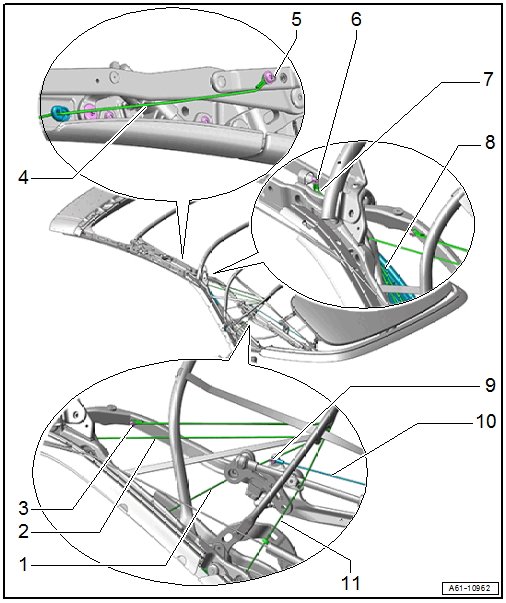 5
6
7
8
4
9
10
3
2
1
11
A61-10962