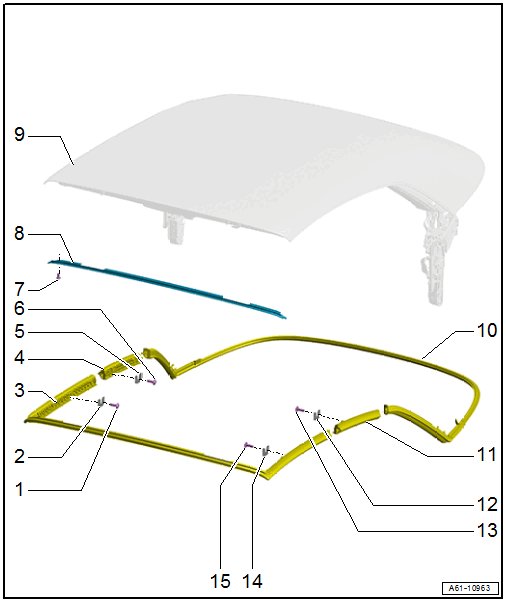 9
8
7
6
5
4
3
2
1
10
11
12
13
15
14
A61-10963