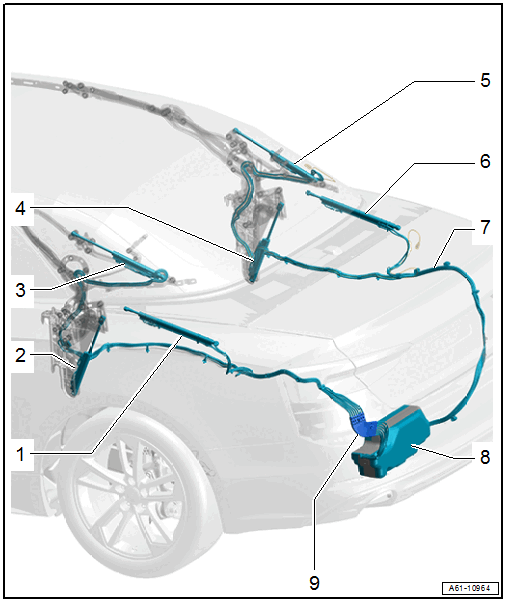 5
6
4
7
3
2
1
8
9
A61-10964