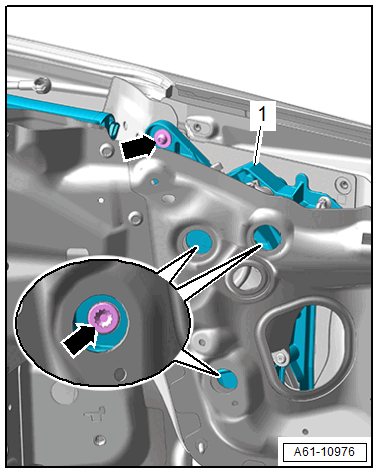 1

A61-10976