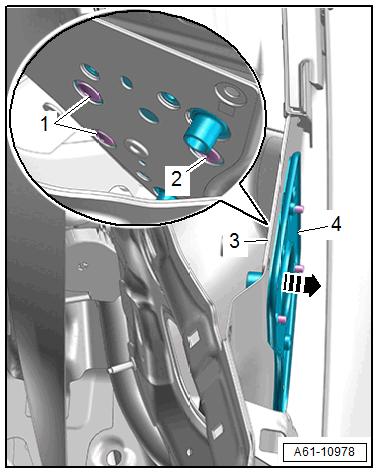 1
2
3
4
A61-10978