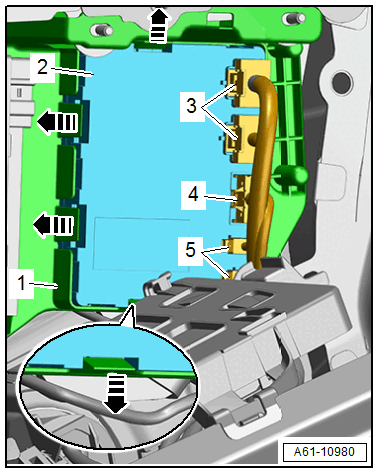 2
3
4
5
1
A61-10980