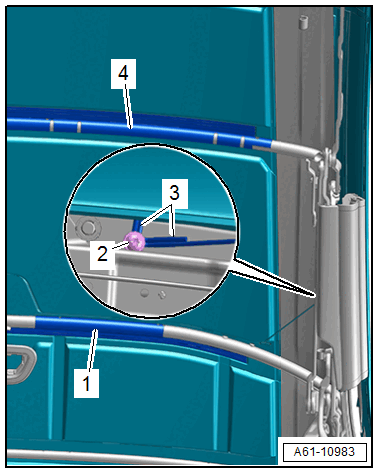 4
3
2
1
A61-10983