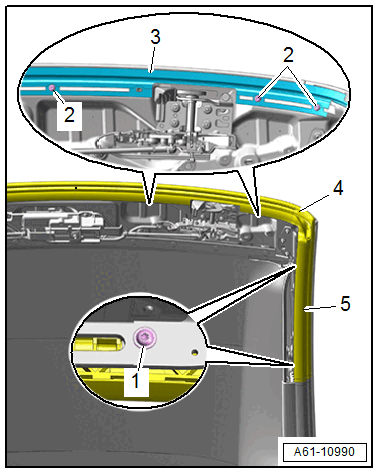 3
2
2
4
5
1
A61-10990