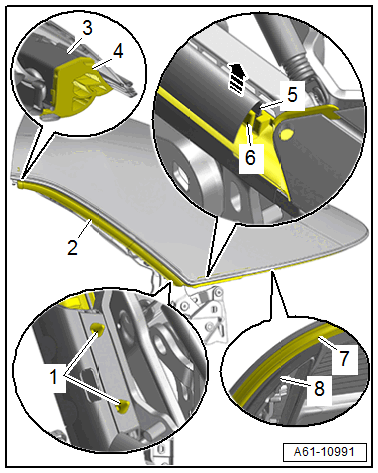 3
4
5
6
2
1
7
8
A61-10991