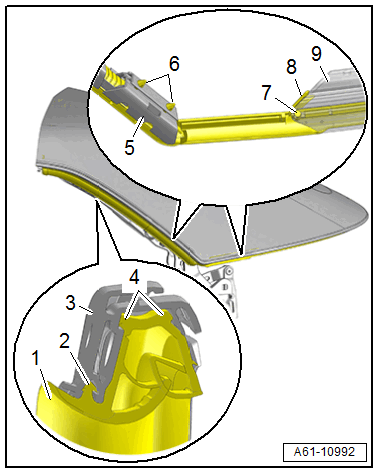 6
9
8
7
5
4
3
2
1
A61-10992