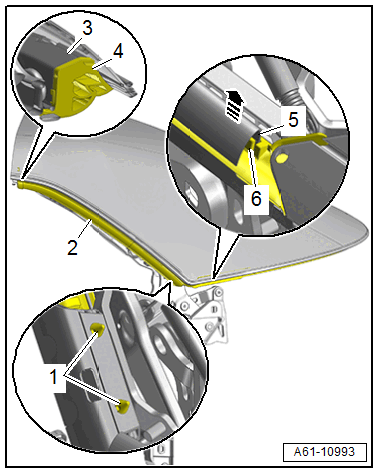 3
4
5
6
2
1
A61-10993