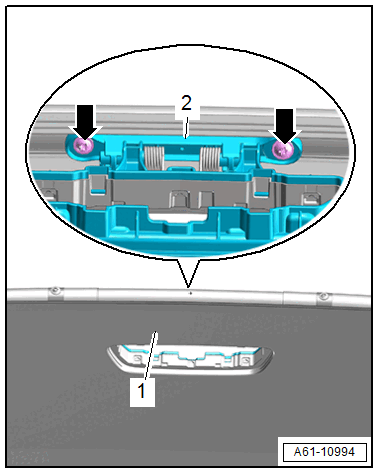 2

1

A61-10994