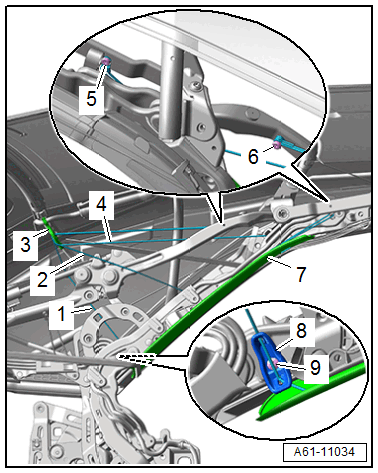 5
6
4
3
2
7
1
8
9
A61-11034