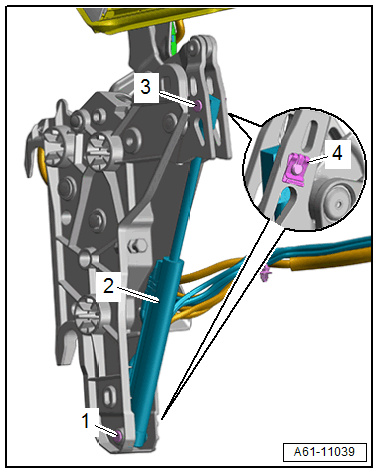 3
4
2
1
A61-11039