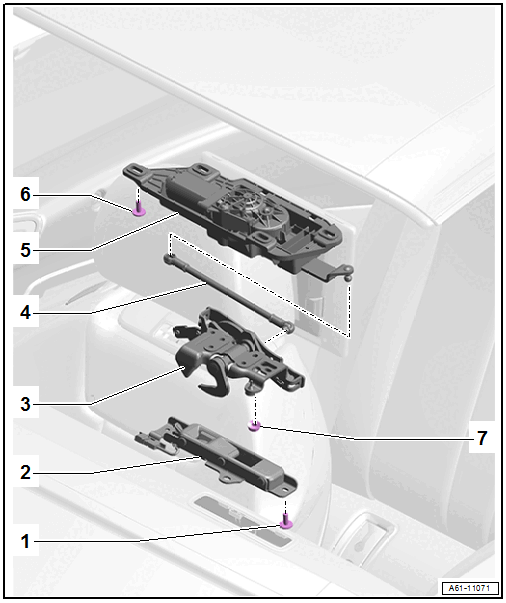 6
5
4
3
7
2
1
A61-11071