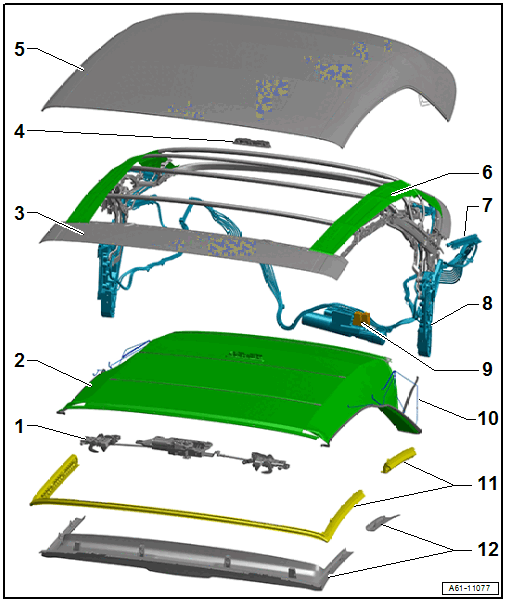 5
4
6
3
7
8
9
2
10
1
11
12
A61-11077