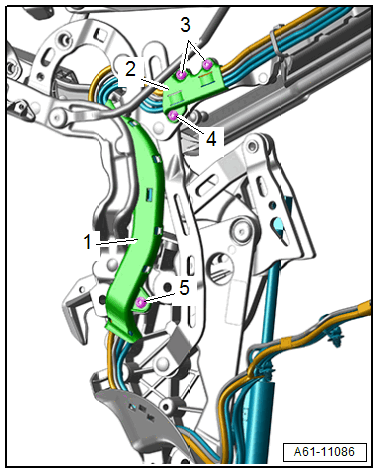 3
2
4
1
5
A61-11086