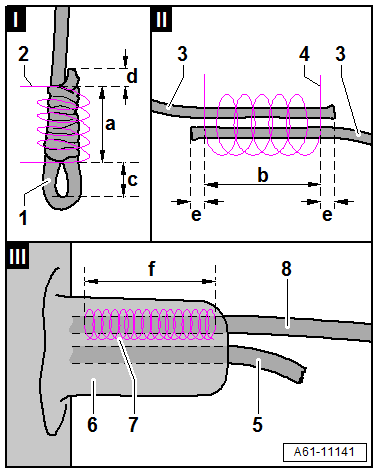 I
2
d
a
c
1
II
3
4
3
b
e
e
III
f
8
6
7
5
A61-11141