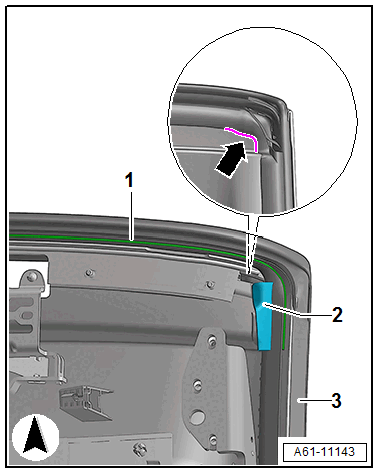 1
2
3
A61-11143