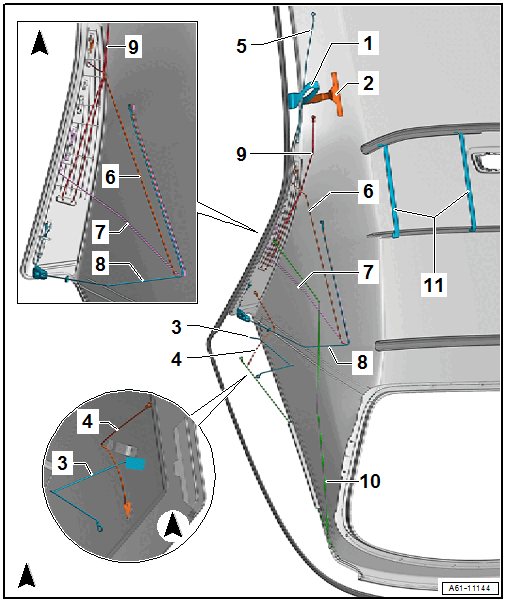 9
6
7
8
5
1
2
9
6
11
7
3
4
8
4
3
10
A61-11144