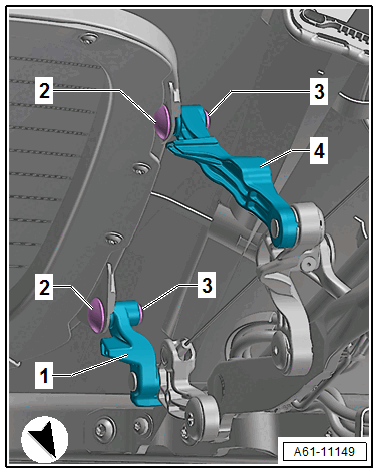 2
3
4
2
3
1
A61-11149