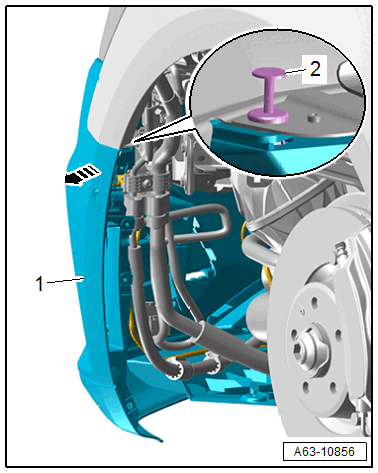 2

1

A63-10856