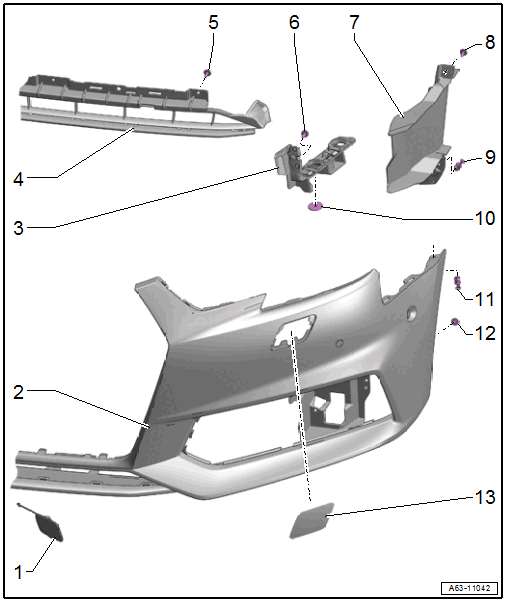 5
6
7
8
4
9
3
10
11
12
2
13
1
A63-11042