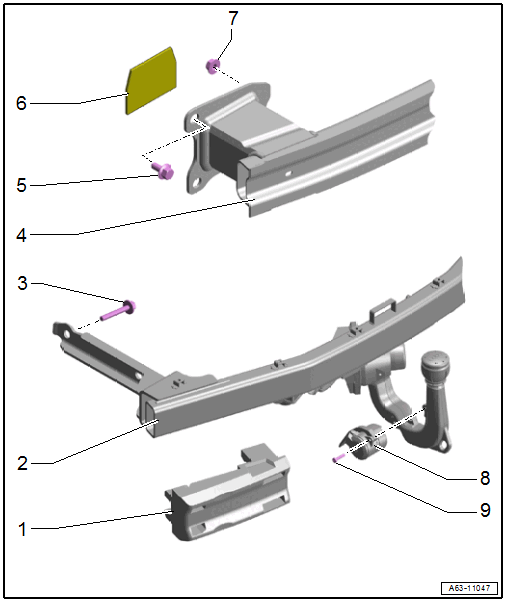 7
6
5
4
3
2
8
9
1
A63-11047