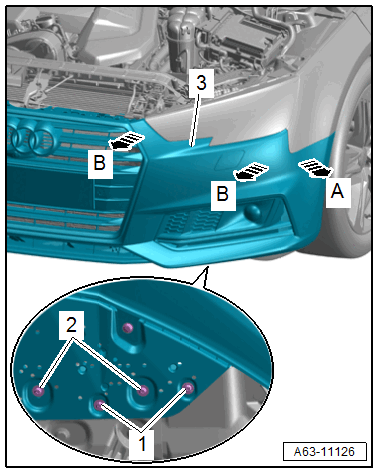 3
B
B
A
2
1
A63-11126