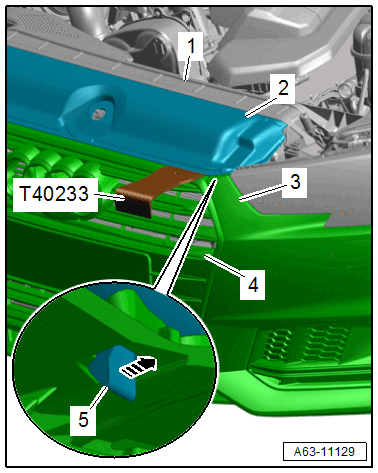 1
2
T40233
3
4
5
A63-11129