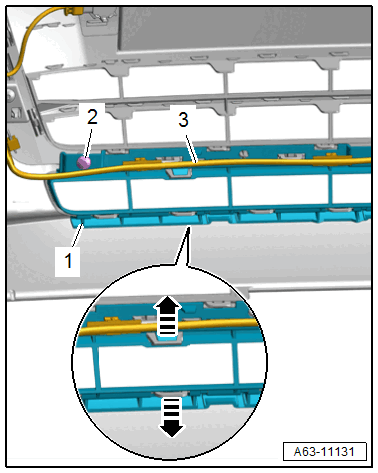 2
3
1
A63-11131